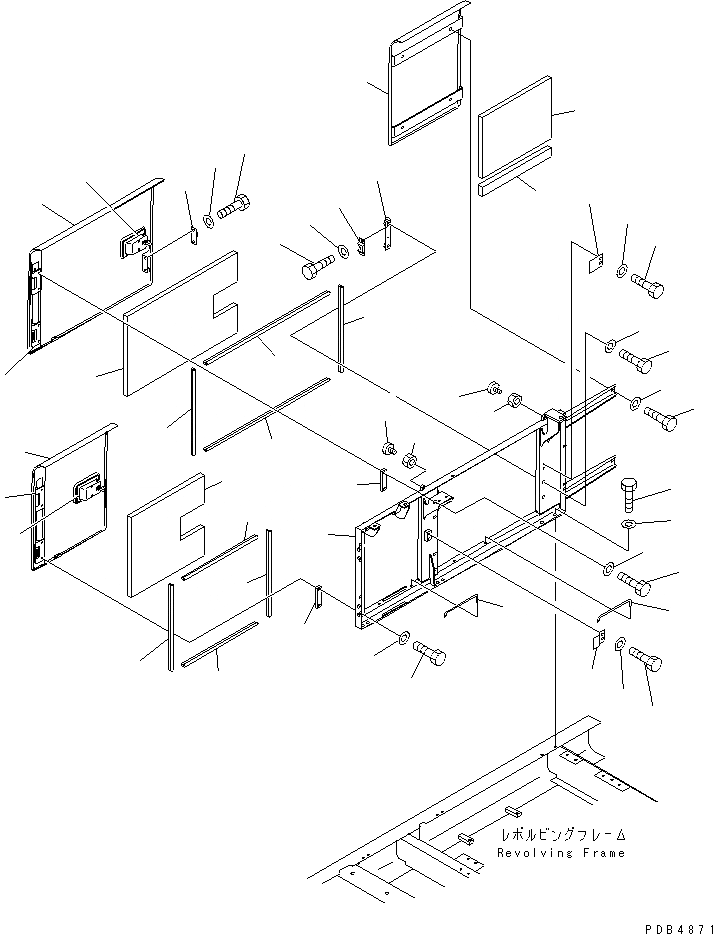 レボルビングフレーム
Revolving Frame

PDB4871