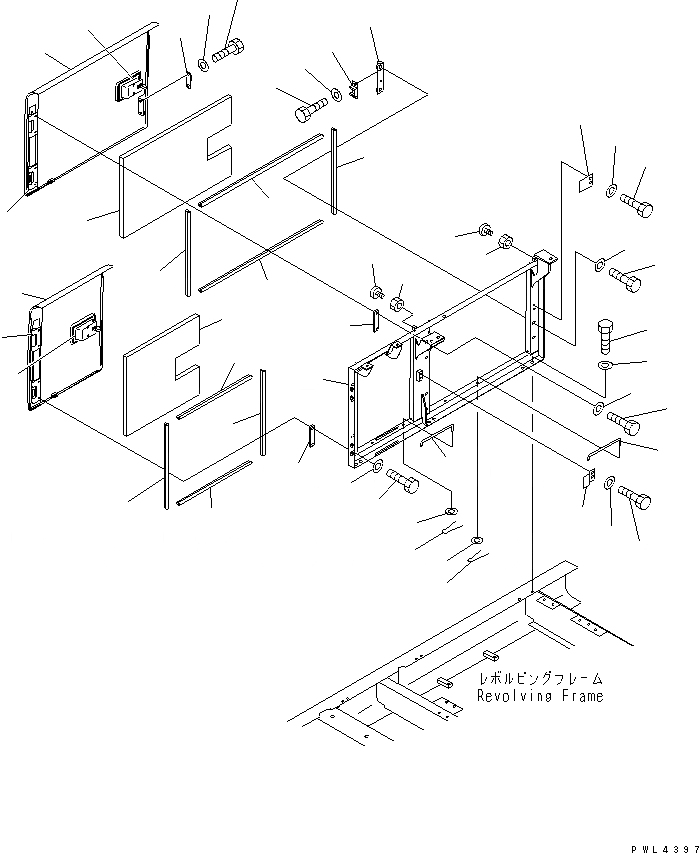 レボルビングフレーム
Revolving Frame

PWL4397