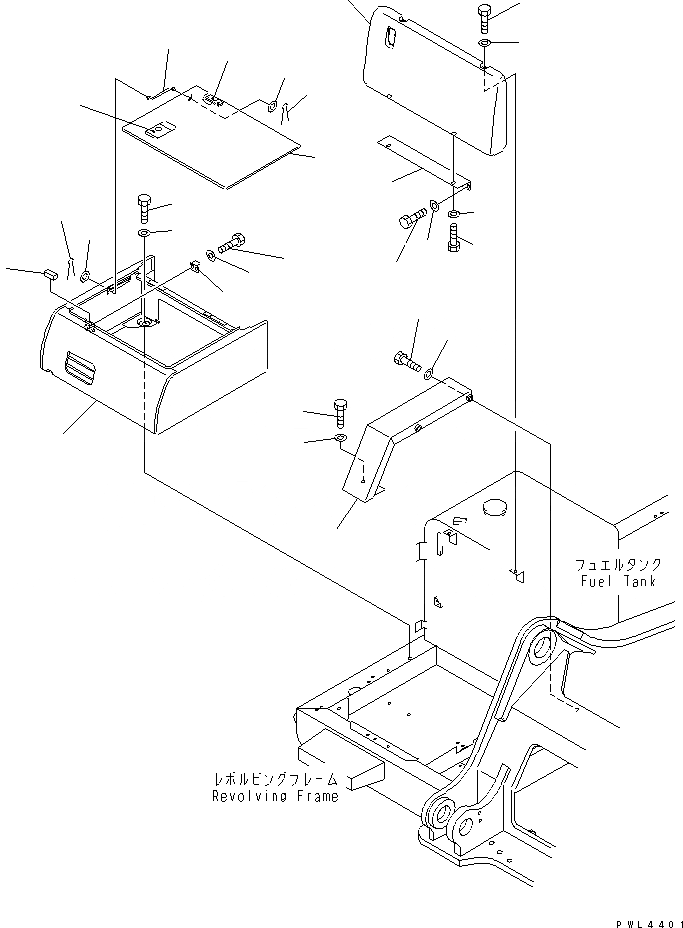 フュエルタンク
Fuel Tank

レボルビングフレーム
Revolving Frame

PWL4401