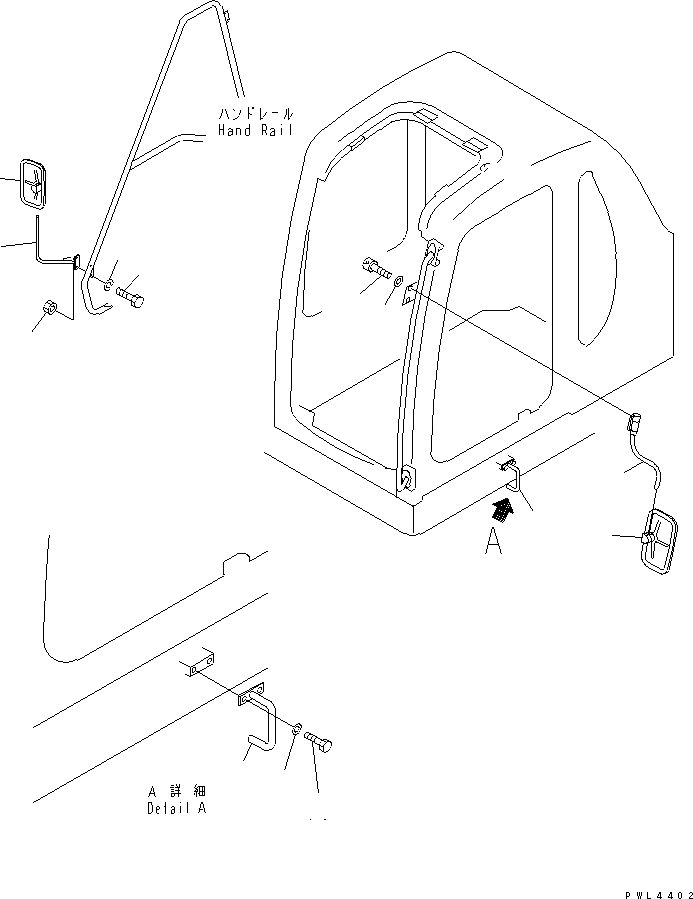 ハンドレール
Hand Rail

A

A 詳細
Detail A

PWL4402