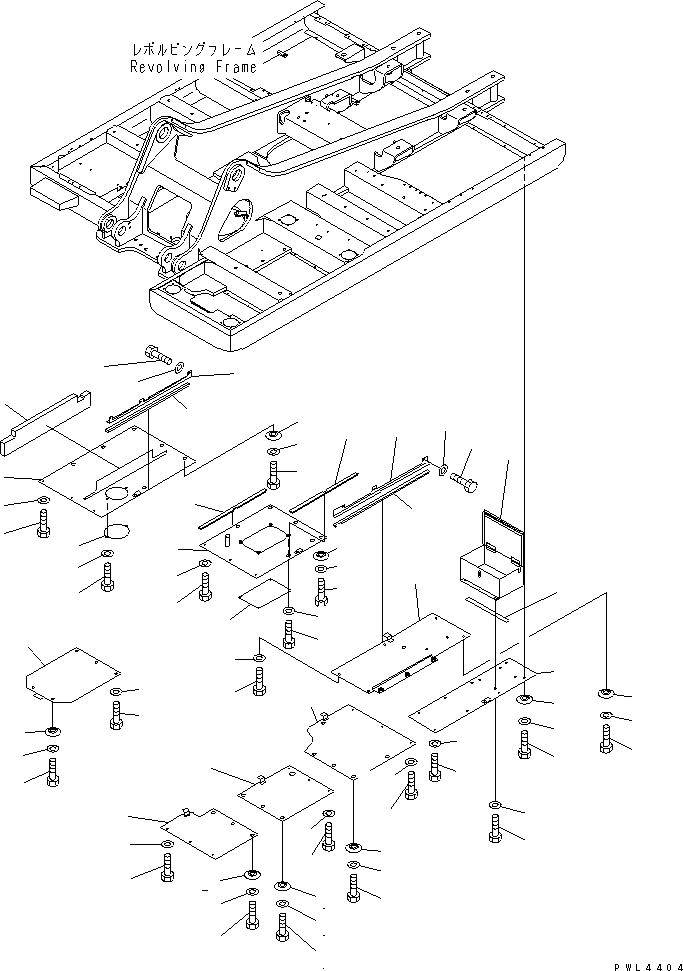 レボルビングフレーム
Revolving Frame

PWL4404