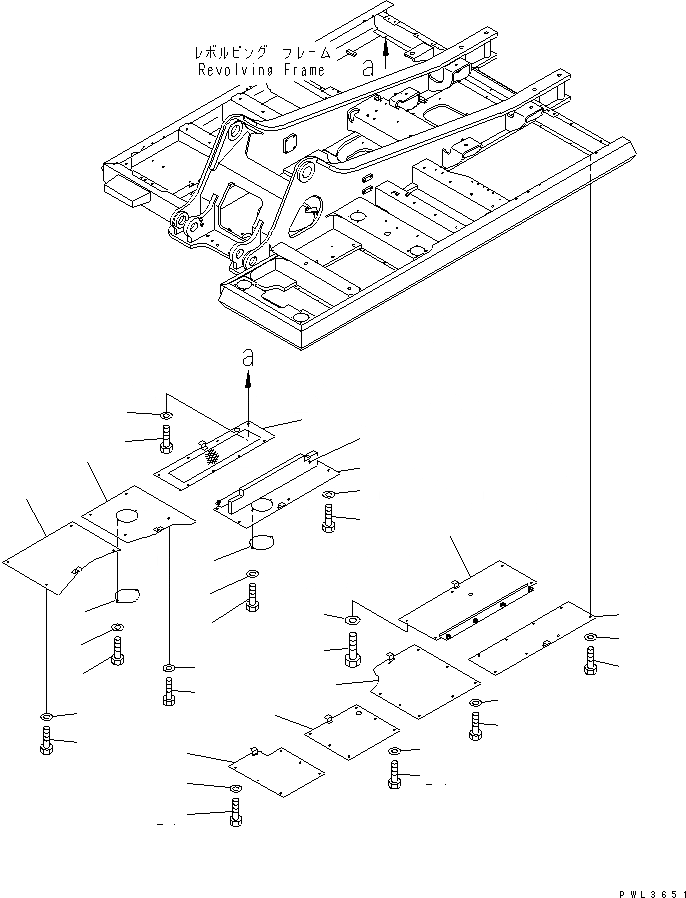 レボルビング フレーム
Revolving Frame

a

a

PWL3651