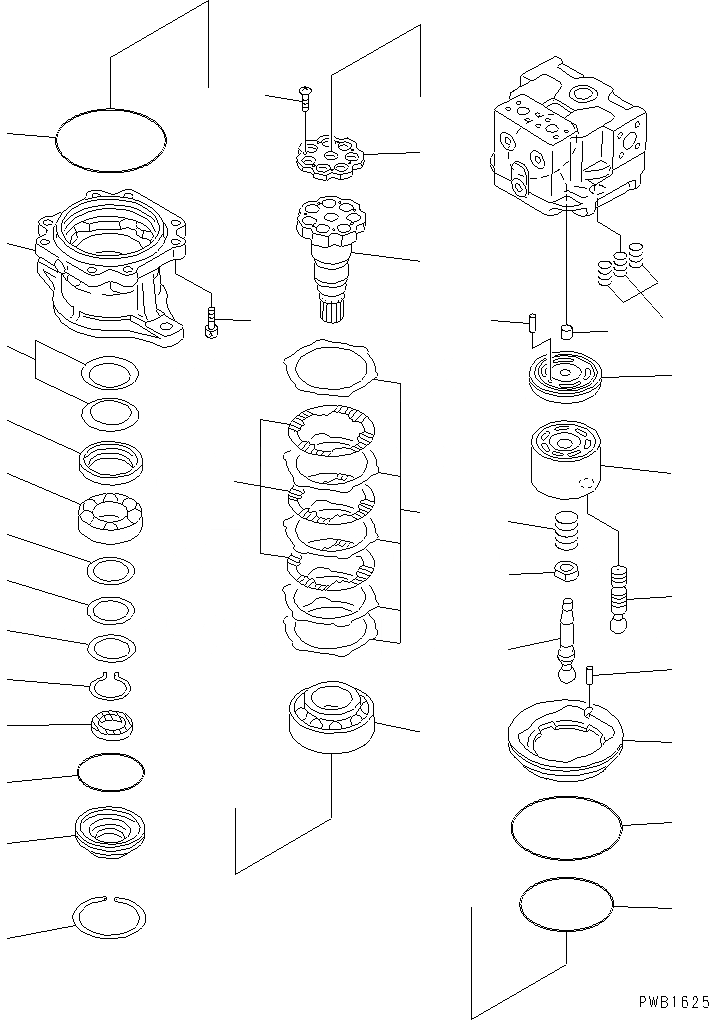 PWB1625