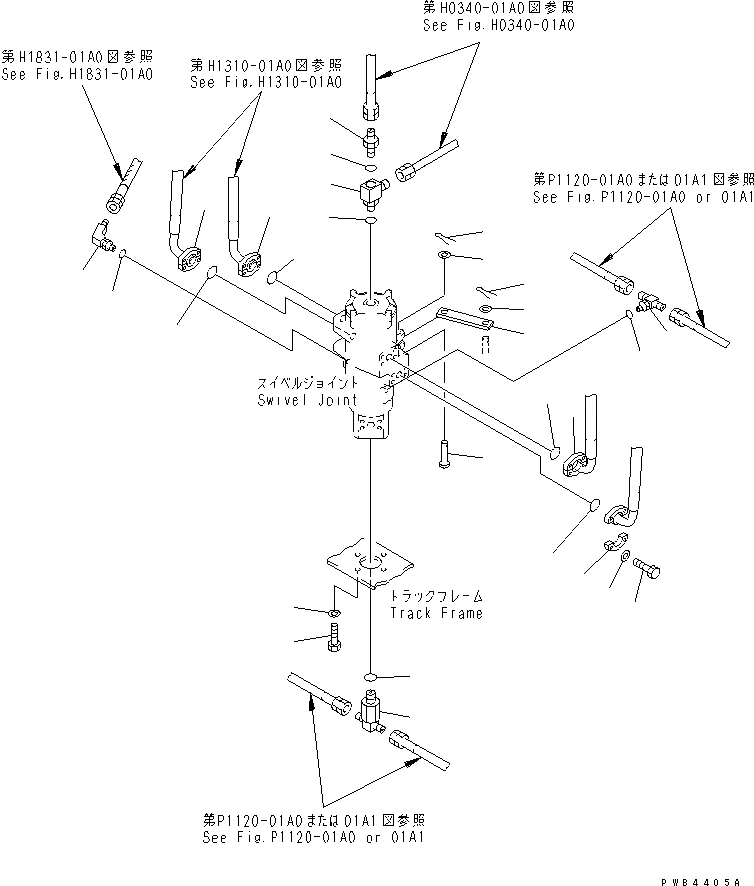 第H0340-01A0図参照
See Fig.H0340-01A0

第H1831-01A0図参照
See Fig.H1831-01A0

第H1310-01A0図参照
See Fig.H1310-01A0

第P1120-01A0または01A1図参照
See Fig.P1120-01A0 or 01A1

スイベルジョイント
Swivel Joint

トラックフレーム
Track Frame

第P1120-01A0または01A1図参照
See Fig.P1120-01A0 or 01A1

PWB4405A