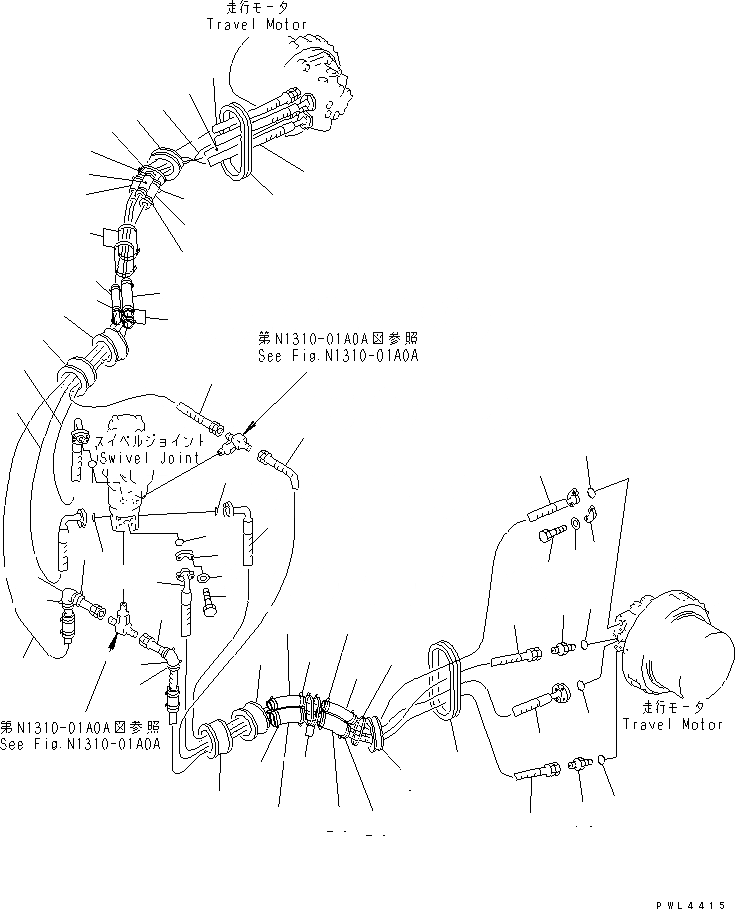 走行モータ
Travel Motor

第N1310-01A0A図参照
See Fig.N1310-01A0A

スイベルジョイント
Swivel Joint

第N1310-01A0A図参照
See Fig.N1310-01A0A

走行モータ
Travel Motor

PWL4415