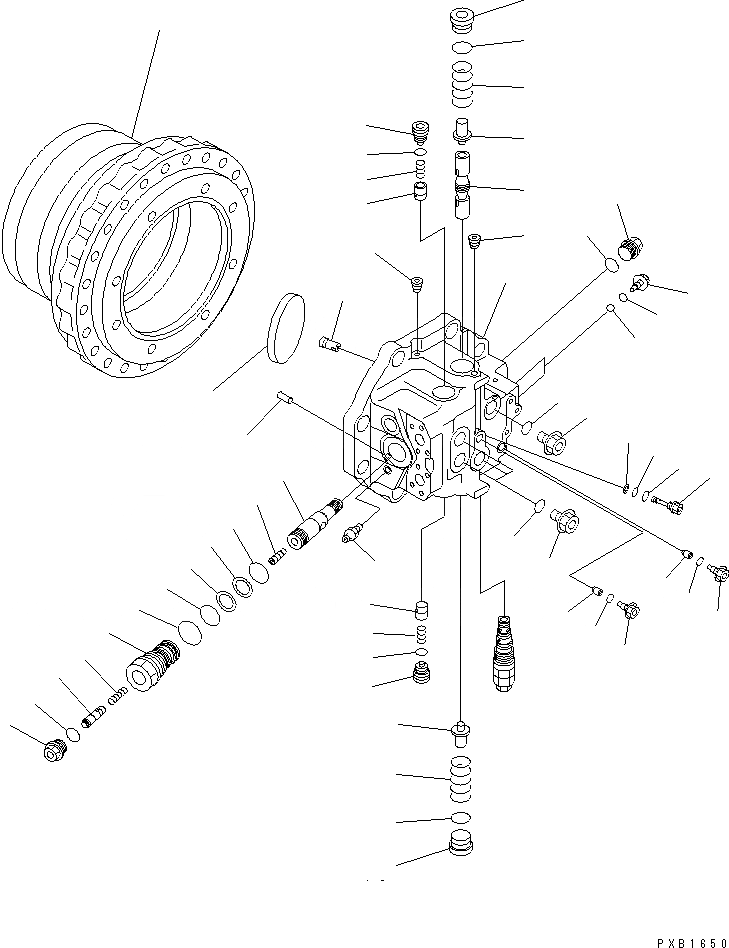 PXB1650