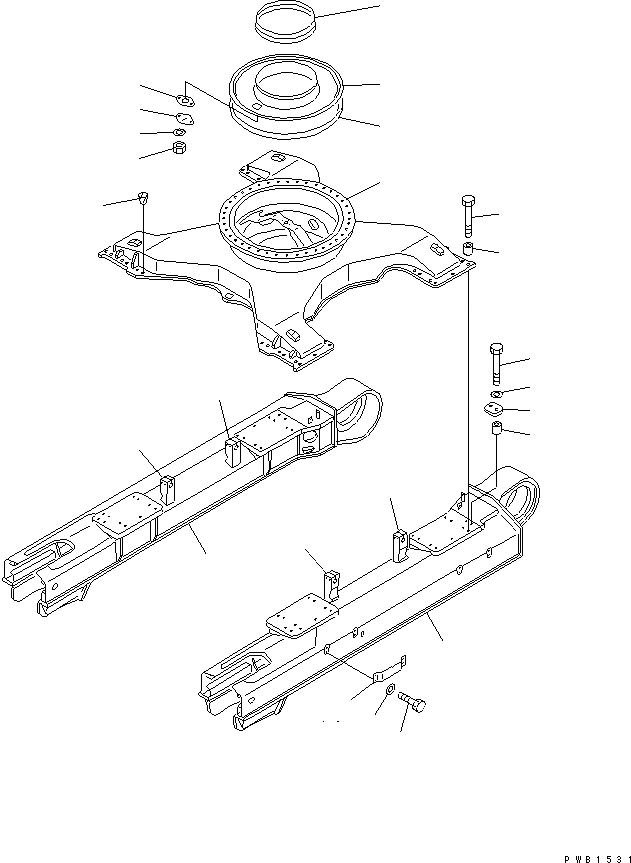 PWB1531