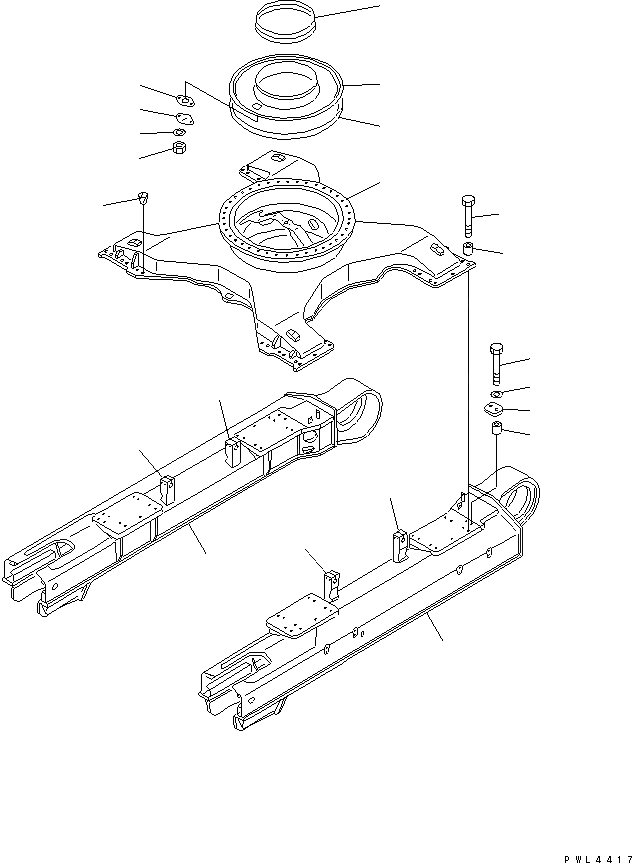 PWL4417