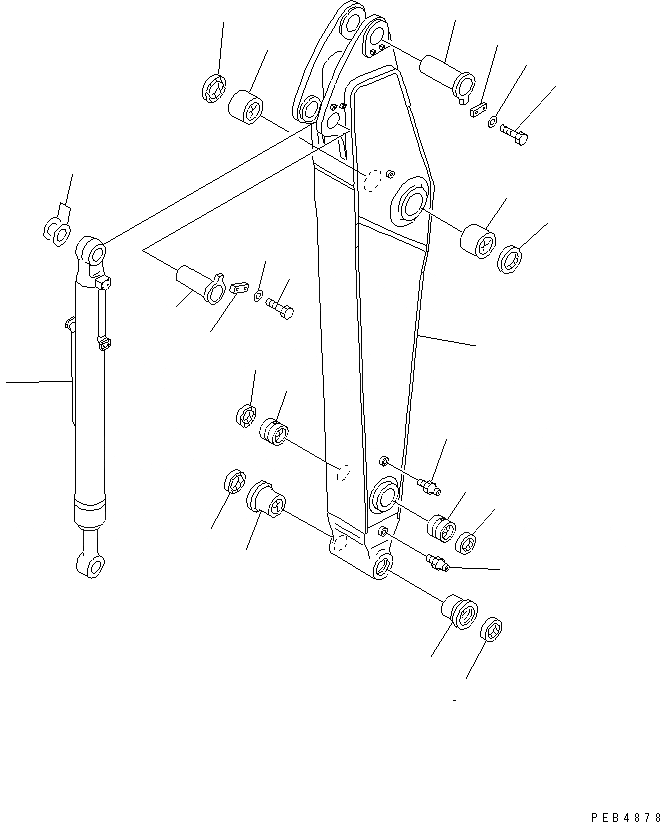 PEB4878