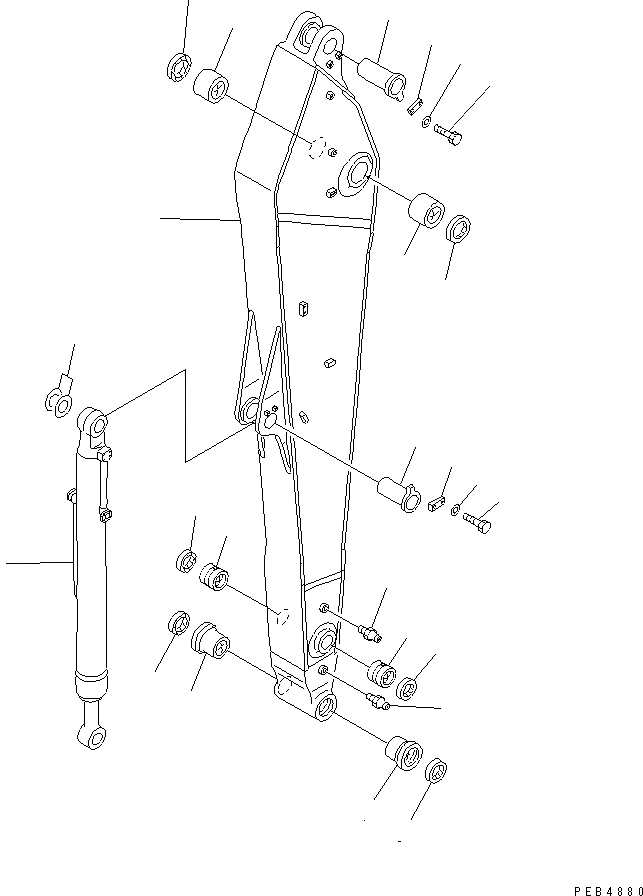 PEB4880