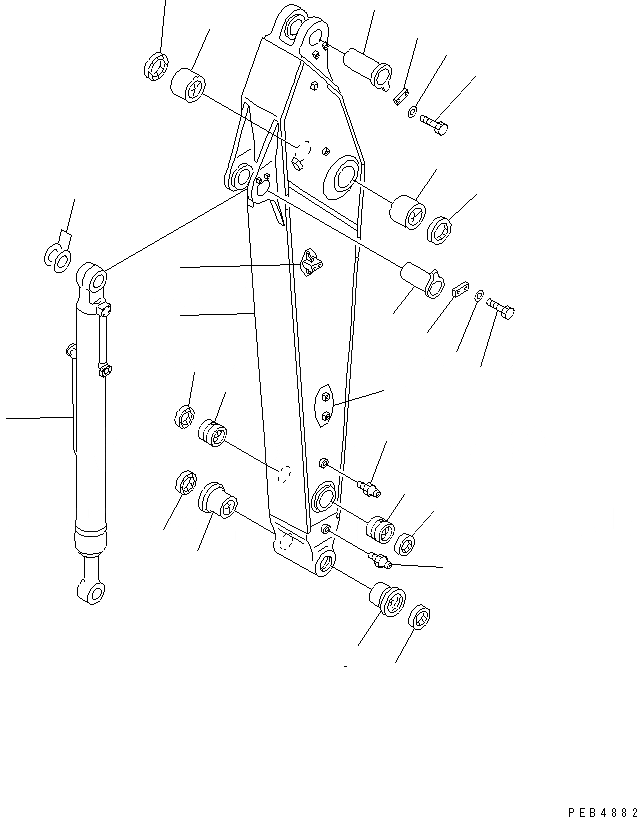 PEB4882