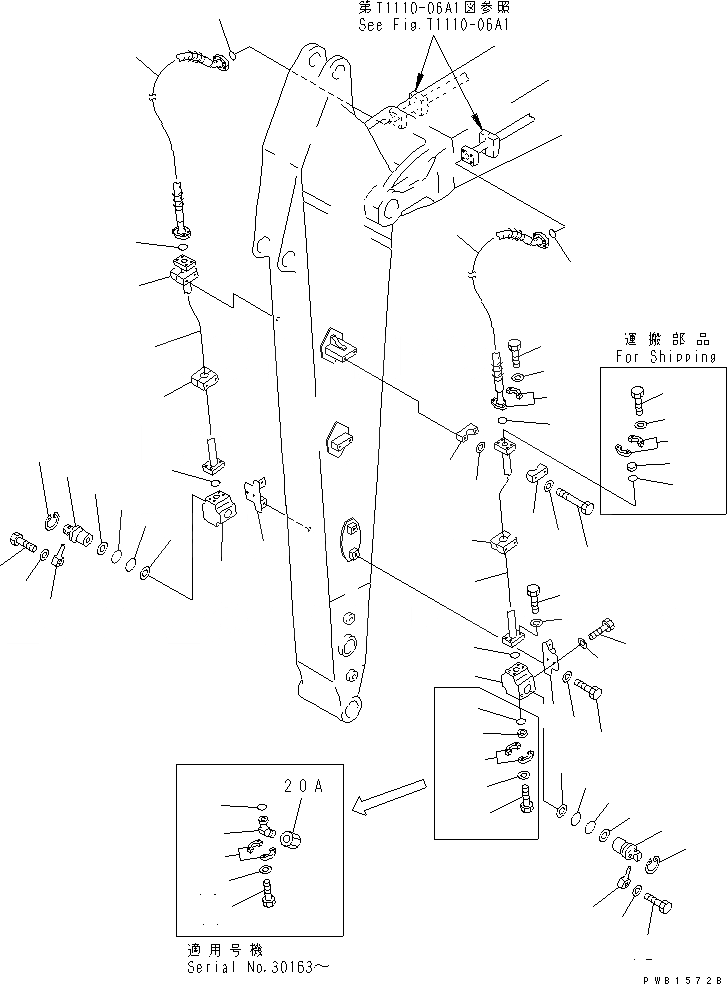 第T1110-06A1図参照
See Fig.T1110-06A1

運搬部品
For Shipping

20A

適用号機
Serial No.30163～

PWB1572B