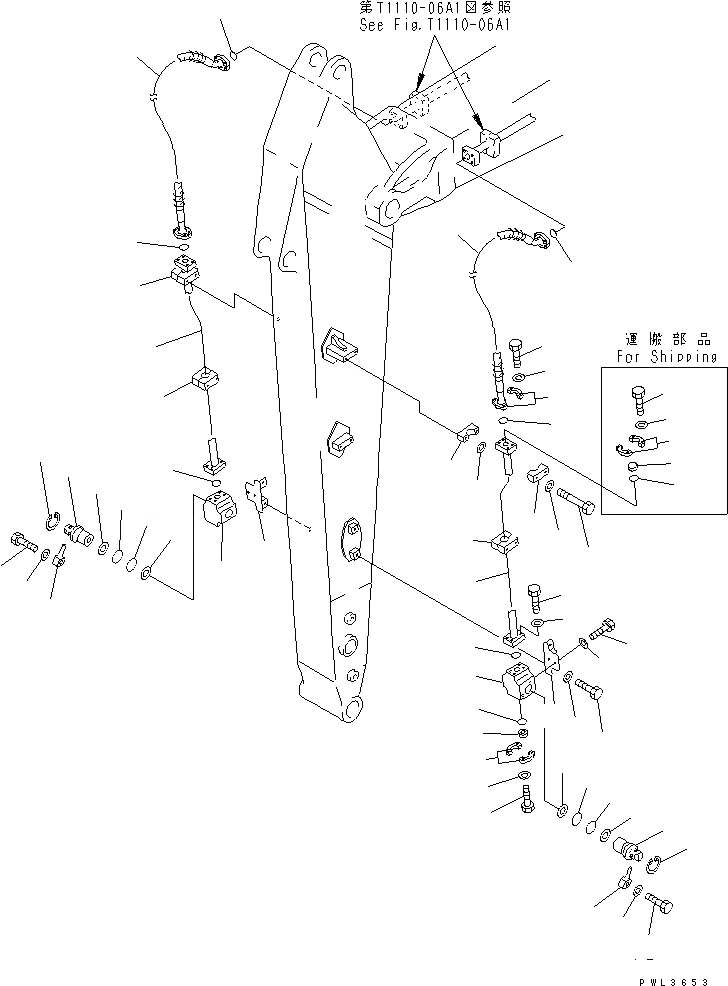 第T1110-06A1図参照
See Fig.T1110-06A1

運搬部品
For Shipping

PWL3653