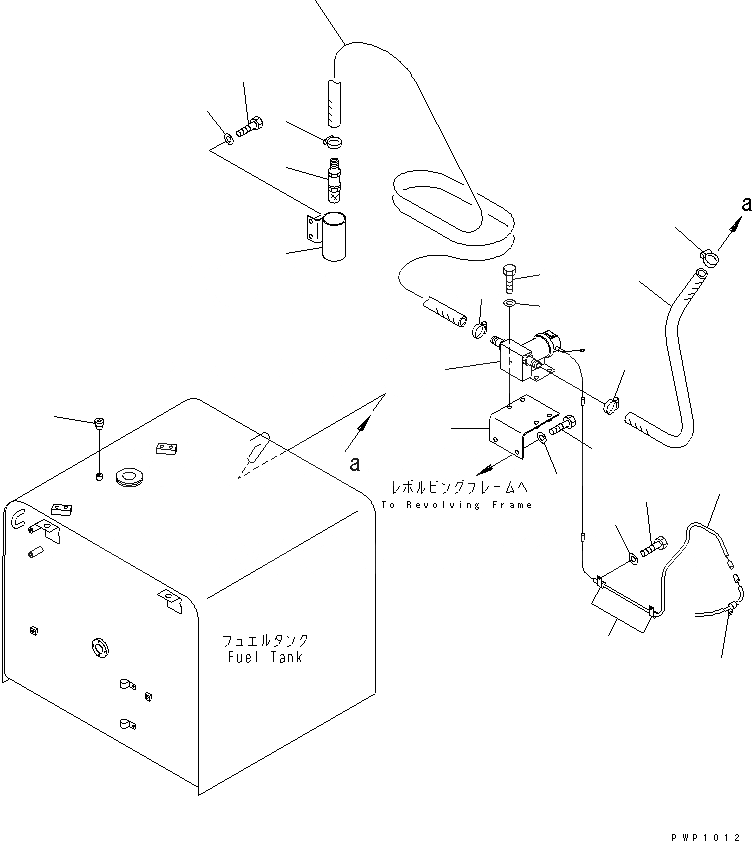 a

a

レボルビングフレームへ
To Revolving Frame

フュエルタンク
Fuel Tank

PWP1012