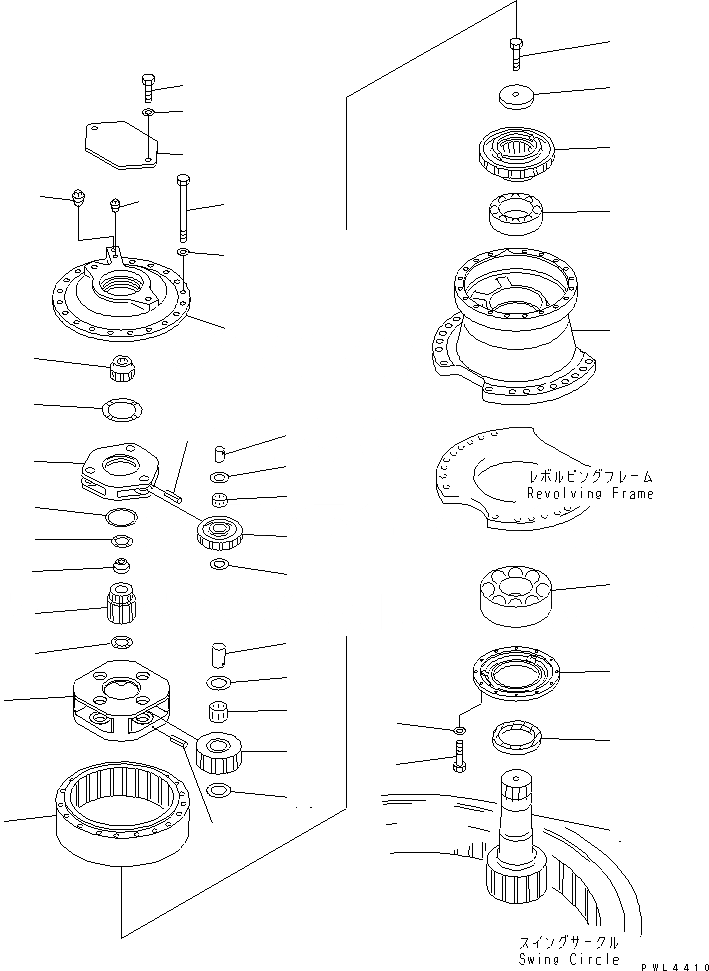 レボルビングフレーム
Revolving Frame

スイングサークル
Swing Circle

PWL4410