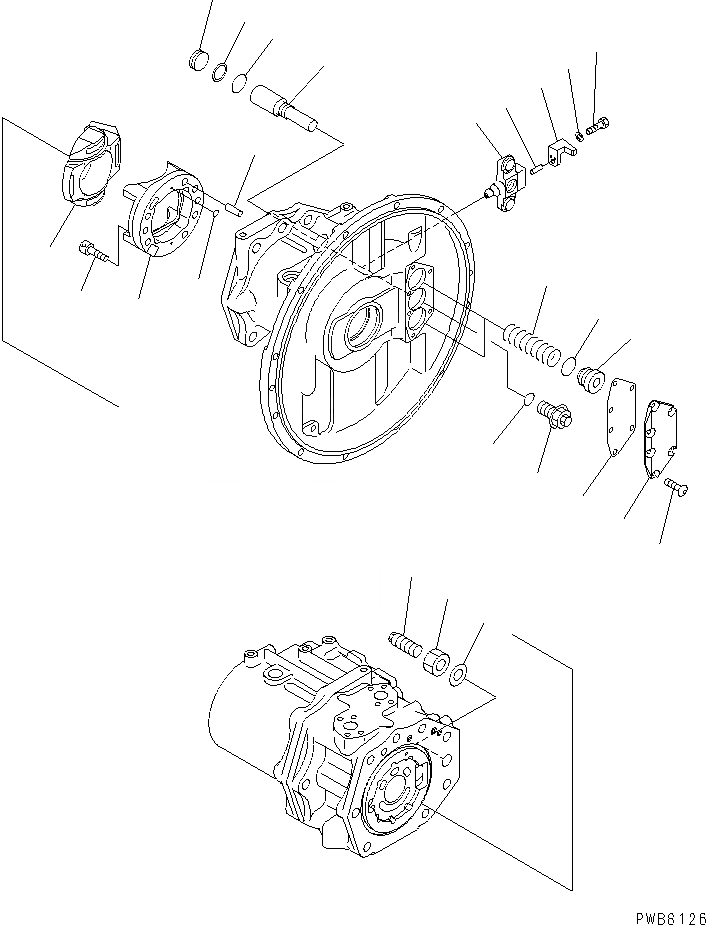 PWB6126