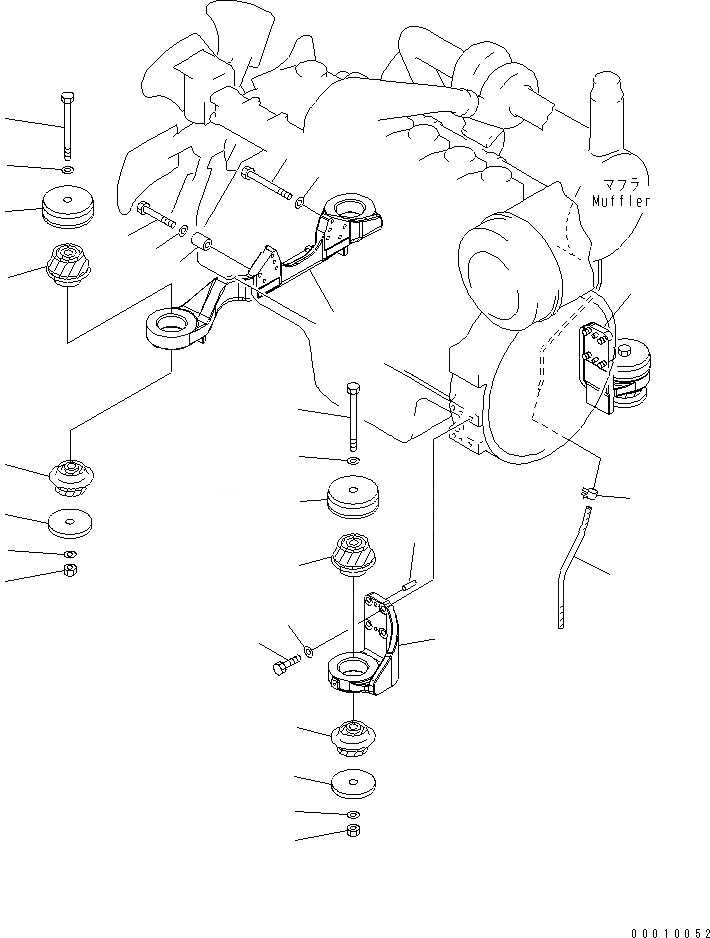 マフラ
Muffler

00010052