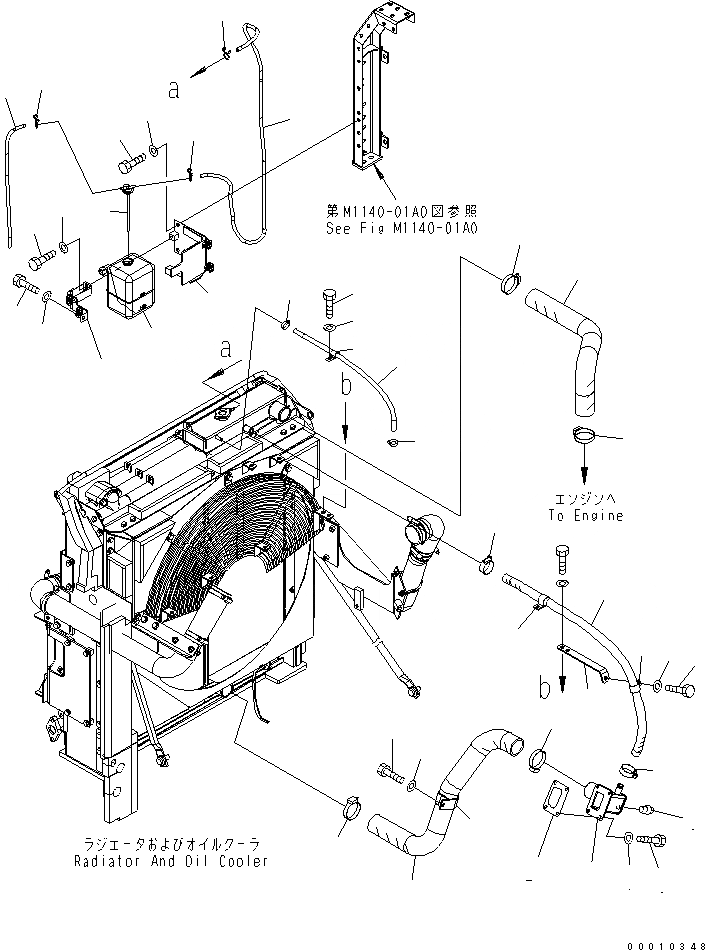 a

第M1140-01A0図参照
See Fig M1140-01A0

a

b

エンジンへ
To Engine

b

ラジエータおよびオイルクーラ
Radiator And Oil Cooler

00010348