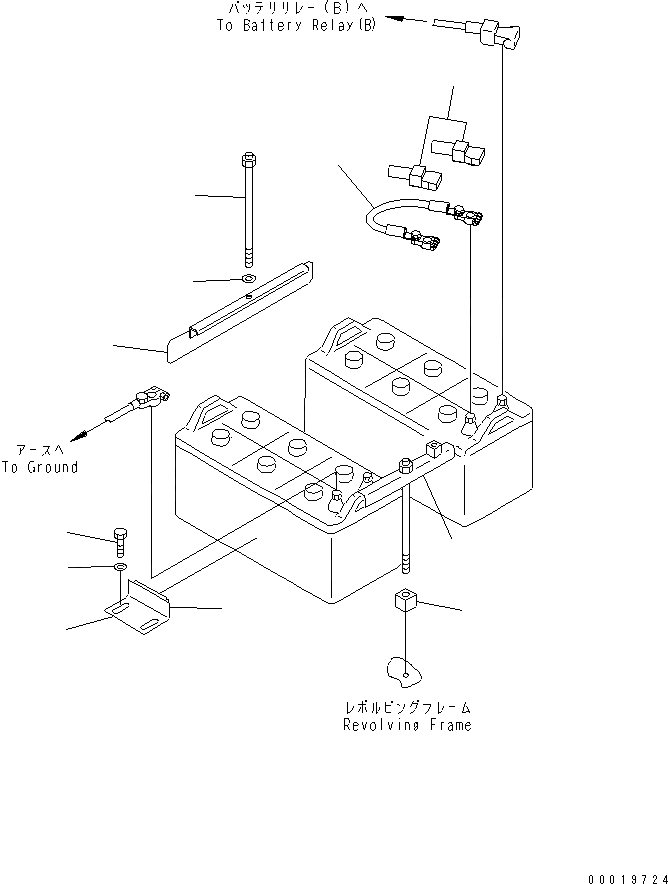 バッテリリレー（B）へ
To Battery Relay(B)

アースへ
To Ground

レボルビングフレーム
Revolving Frame

00019724