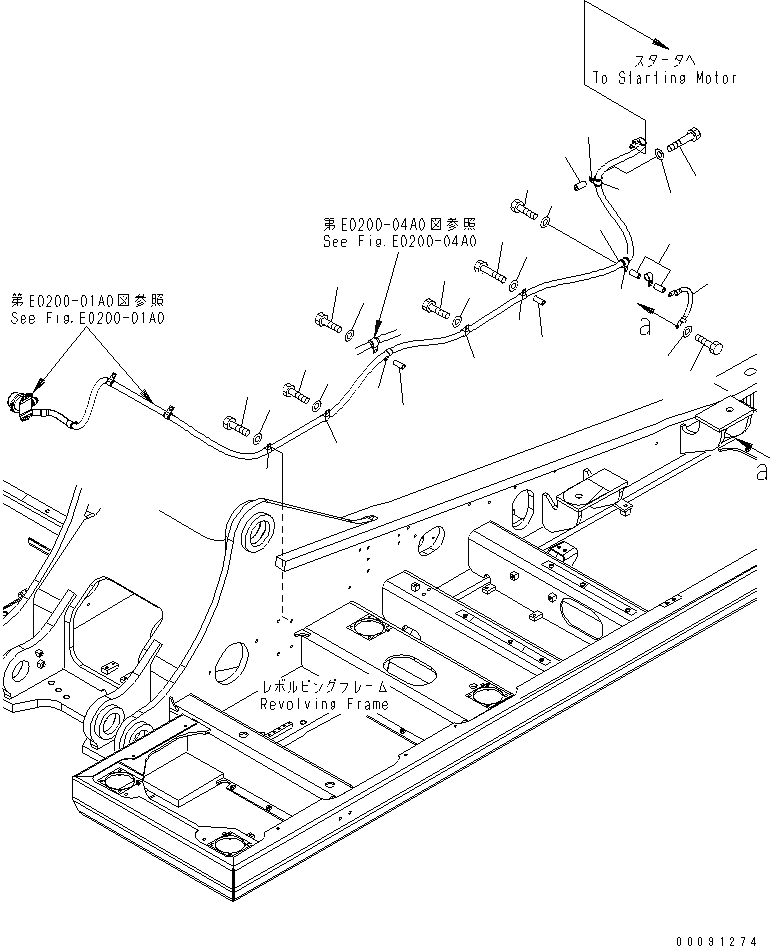 スタータへ
To Starting Motor

第E0200-04A0図参照
See Fig.E0200-04A0

第E0200-01A0図参照
See Fig.E0200-01A0

a

a

レボルビングフレーム
Revolving Frame

00091274