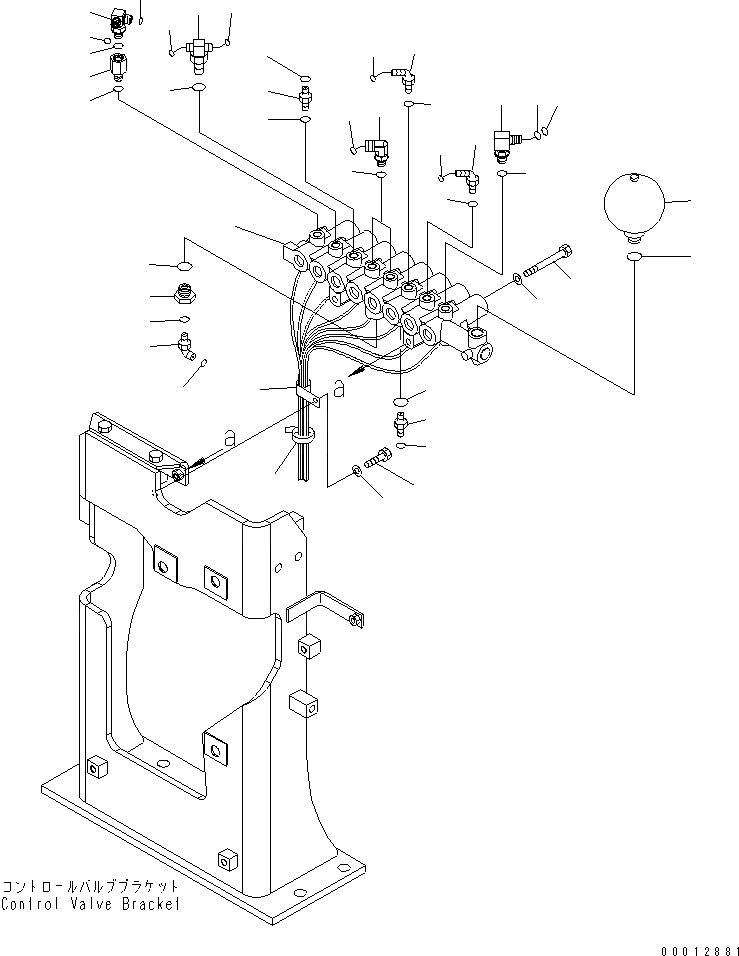 a

a

コントロールバルブブラケット
Control Valve Bracket

00012881