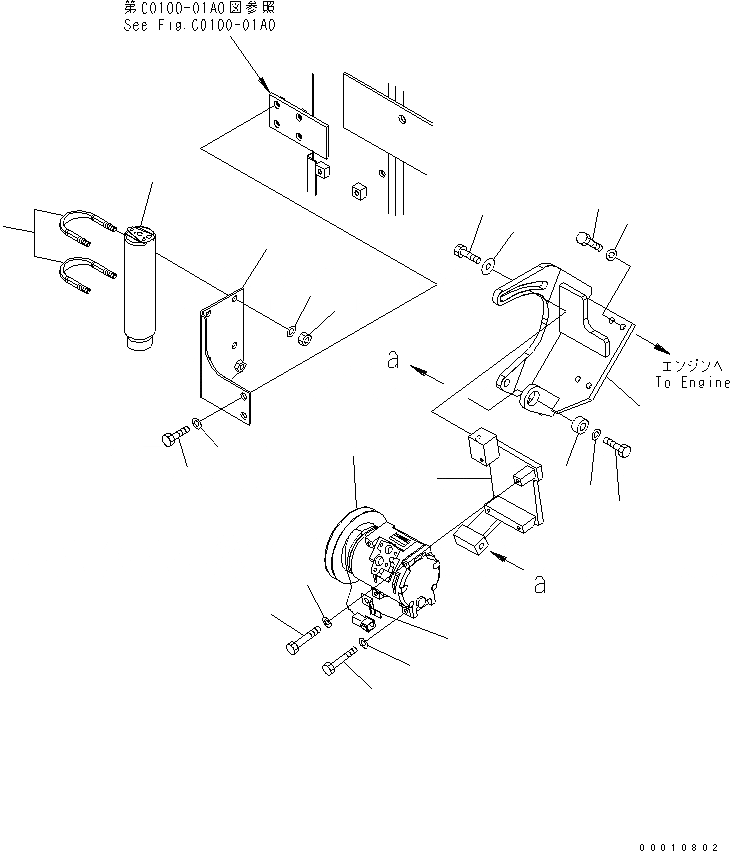 第C0100-01A0図参照
See Fig.C0100-01A0

a

エンジンへ
To Engine

a

00010802