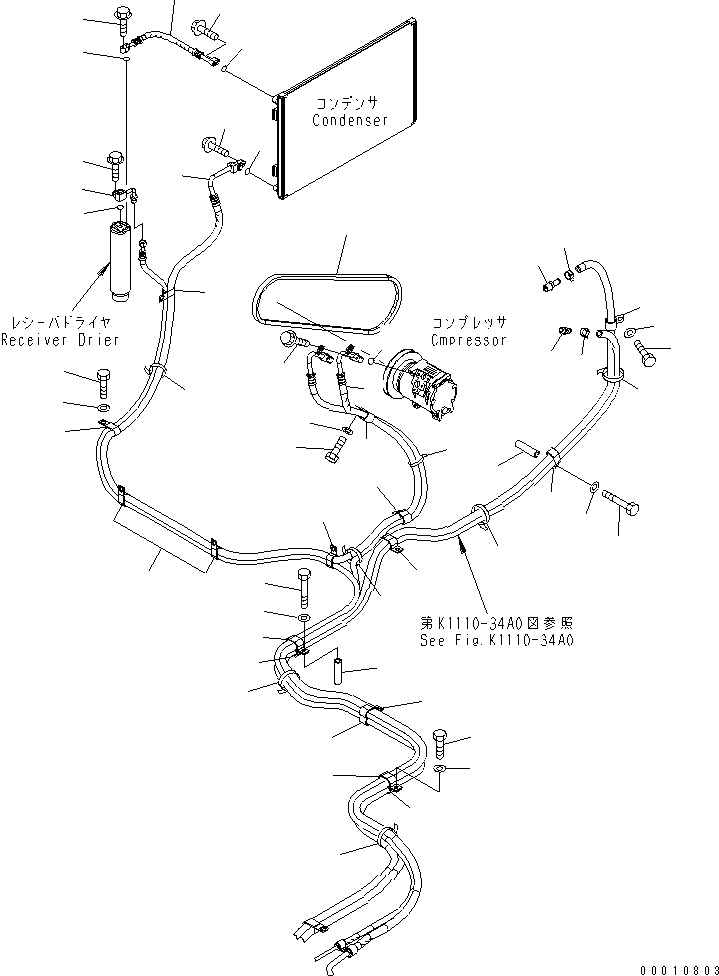 コンデンサ
Condenser

レシーバドライヤ
Receiver Drier

コンプレッサ
Cmpressor

第K1110-34A0図参照
See Fig.K1110-34A0

00010803