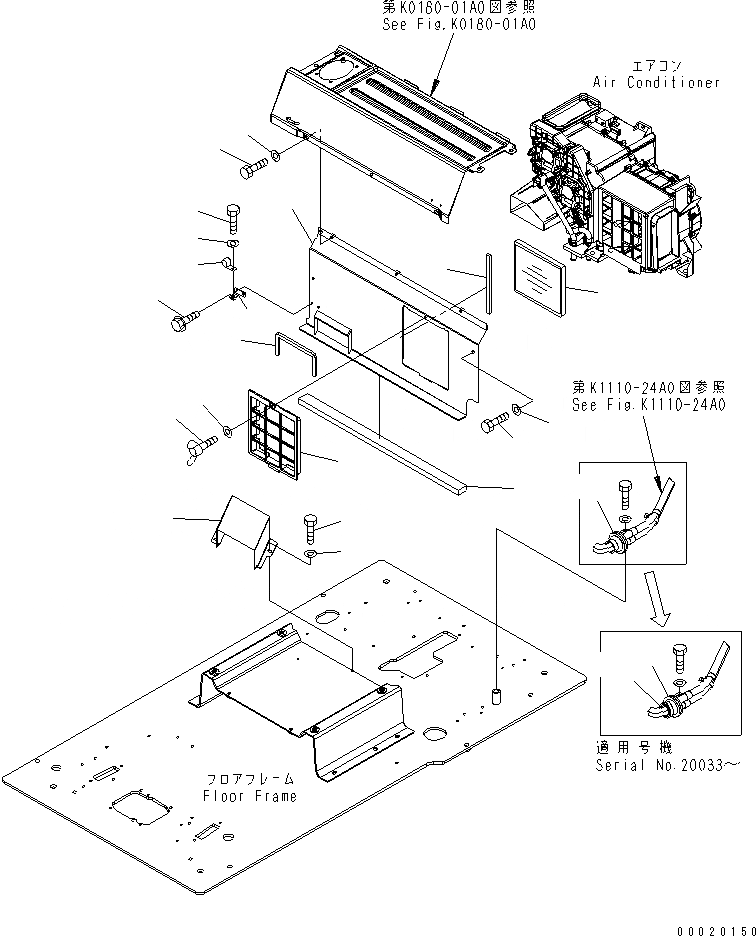 第K0180-01A0図参照
See Fig.K0180-01A0

エアコン
Air Conditioner

第K1110-24A0図参照
See Fig.K1110-24A0

適用号機
Serial No.20033～

フロアフレーム
Floor Frame

00020150