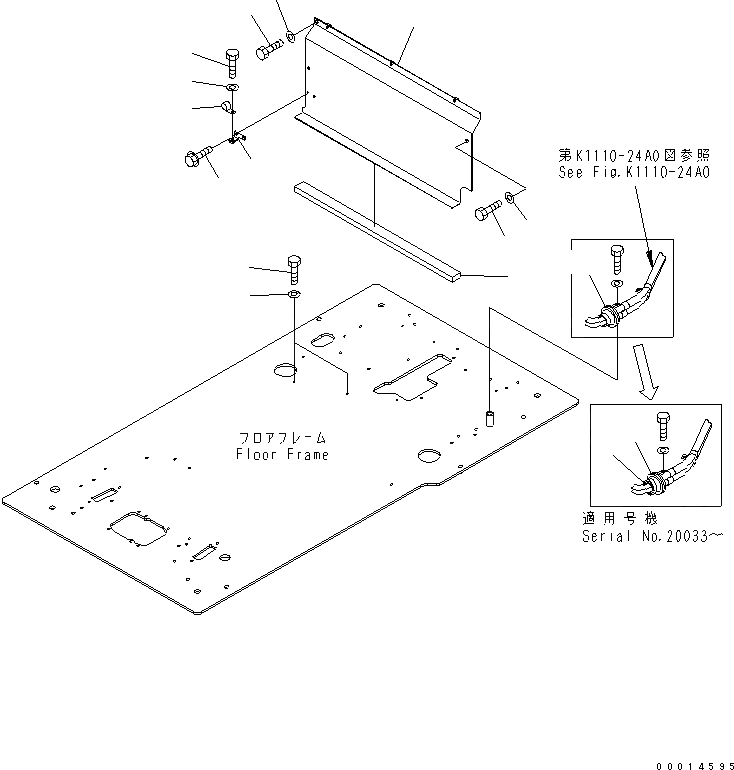 第K1110-24A0図参照
See Fig.K1110-24A0

フロアフレーム
Floor Frame

適用号機
Serial No.20033~

00014595