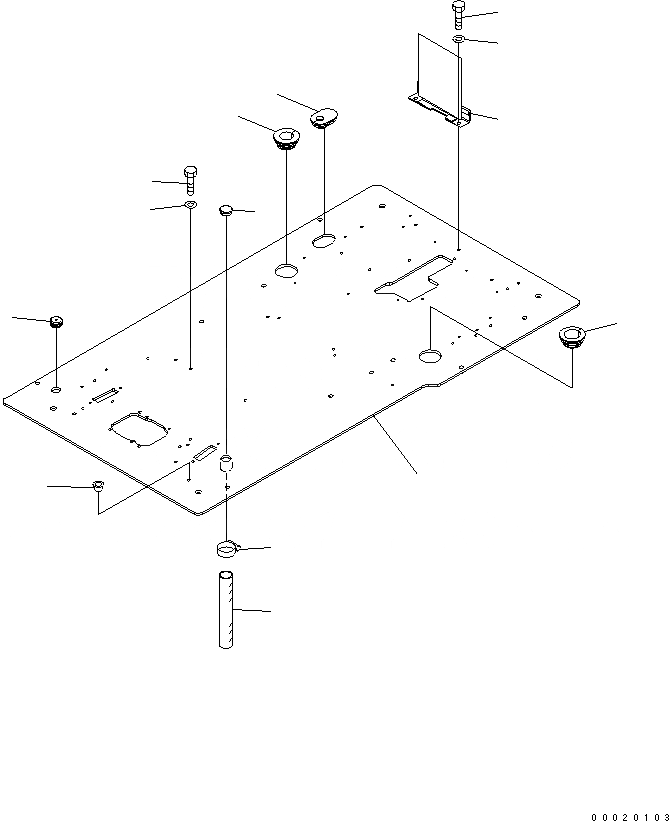 00020103