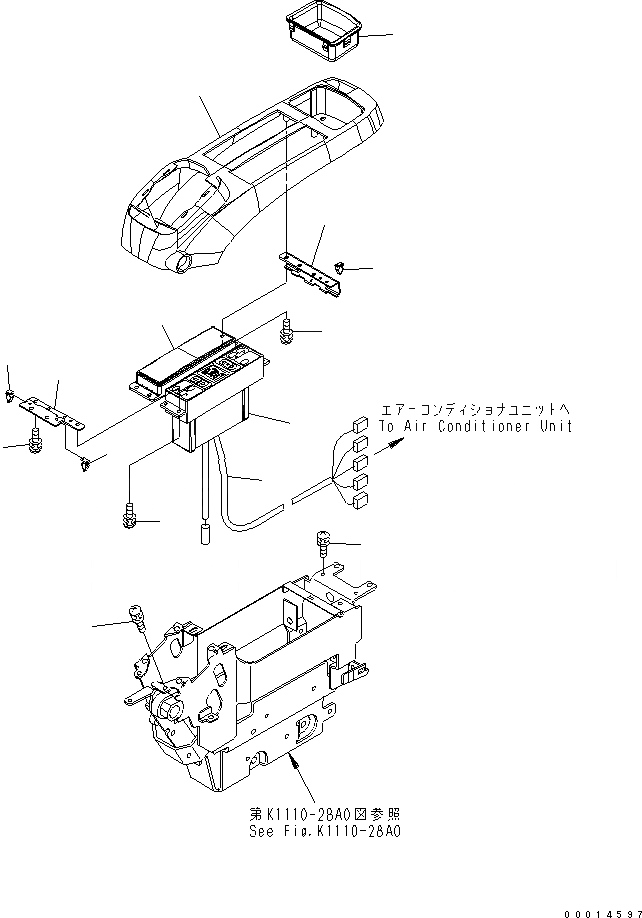 エアーコンディショナユニットへ
To Air Conditioner Unit

第K1110-28A0図参照
See Fig.K1110-28A0

00014597