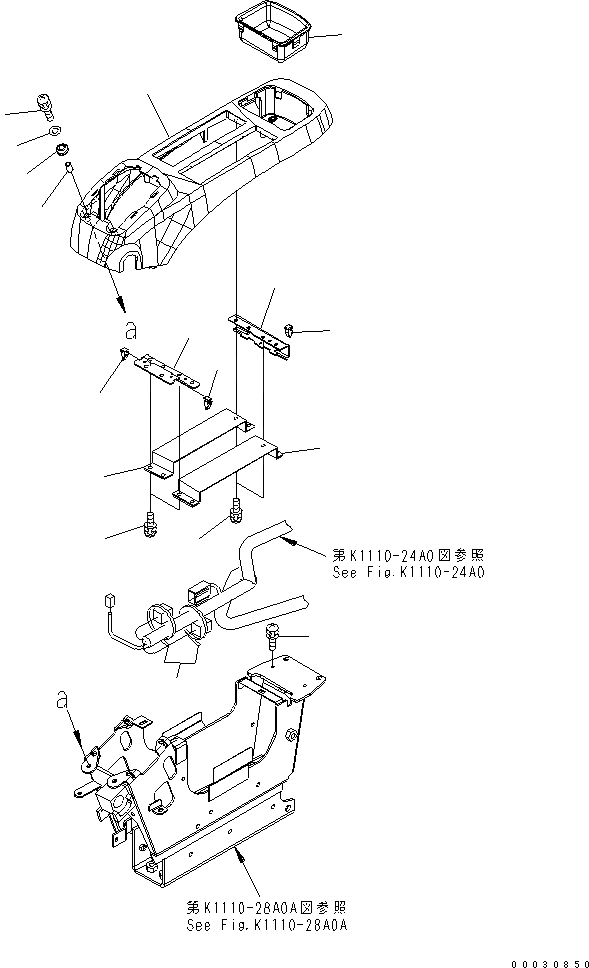 a

第K1110-24A0図参照
See Fig.K1110-24A0

a

第K1110-28A0A図参照
See Fig.K1110-28A0A

00030850