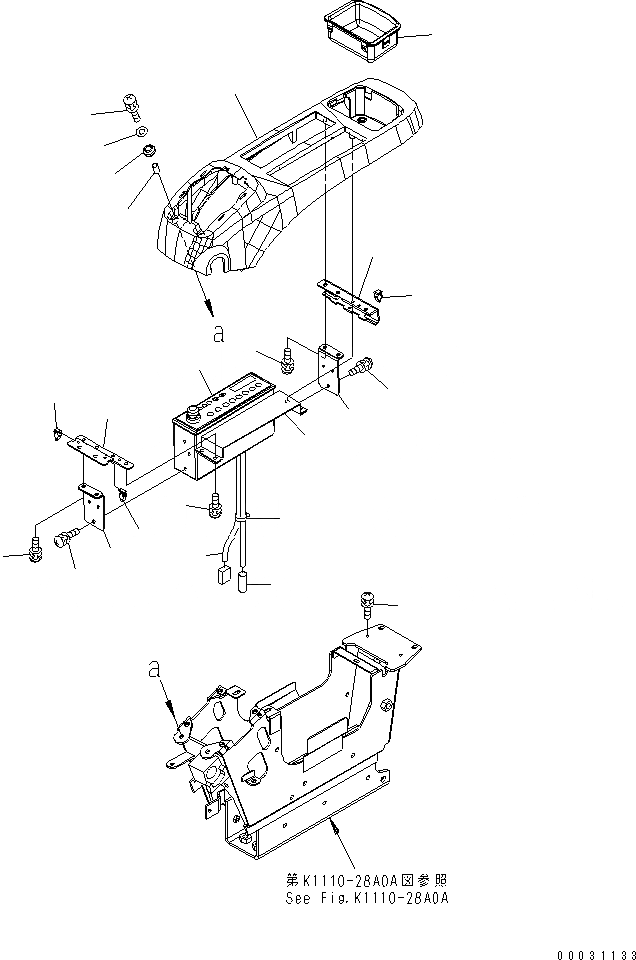 a

a

第K1110-28A0A図参照
See Fig.K1110-28A0A

00031133