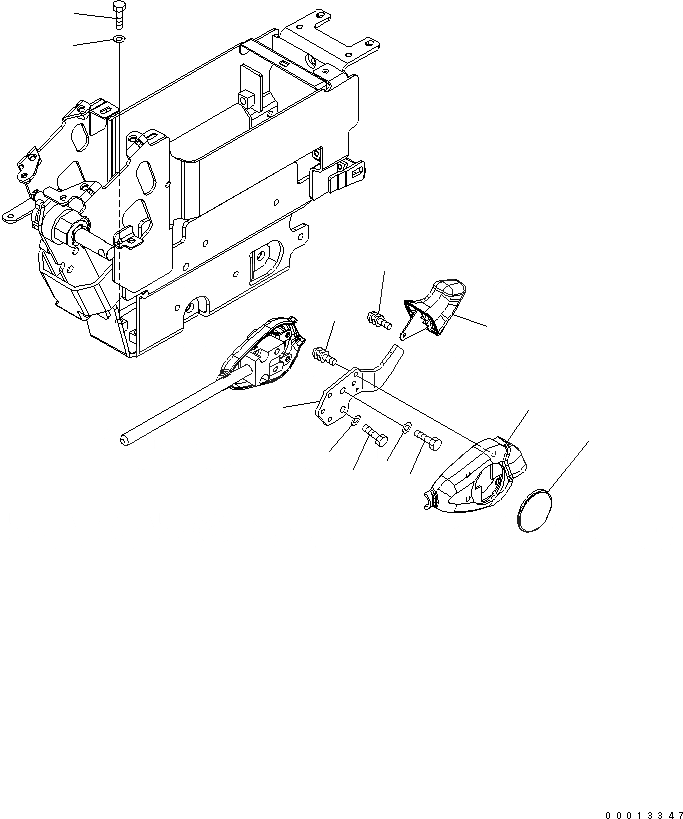 00013347