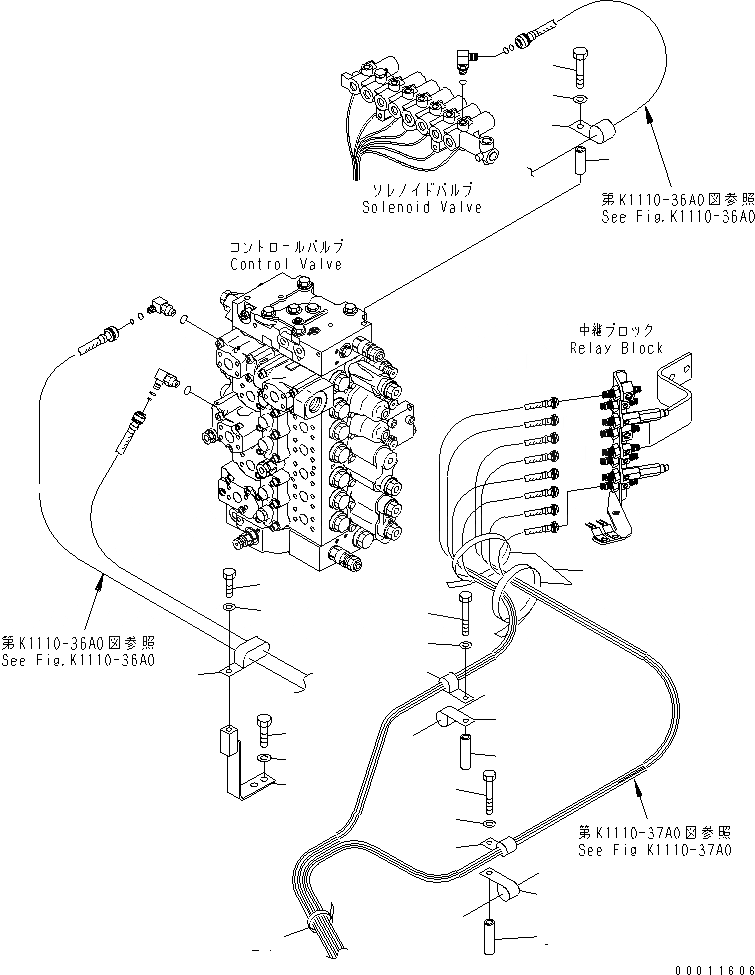 ソレノイドバルブ
Solenoid Valve

第K1110-36A0図参照
See Fig.K1110-36A0

コントロールバルブ
Control Valve

中継ブロック
Relay Block

第K1110-36A0図参照
See Fig.K1110-36A0

第K1110-37A0図参照
See Fig K1110-37A0

00011606