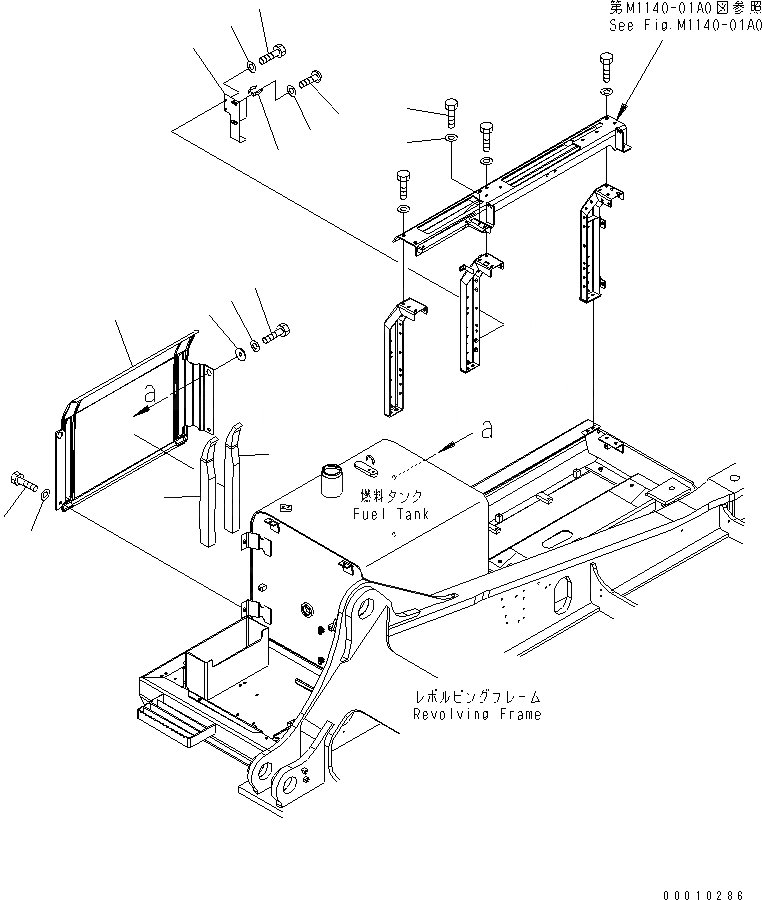 第M1140-01A0図参照
See Fig.M1140-01A0

a

a

燃料タンク
Fuel Tank

レボルビングフレーム
Revolving Frame

00010286