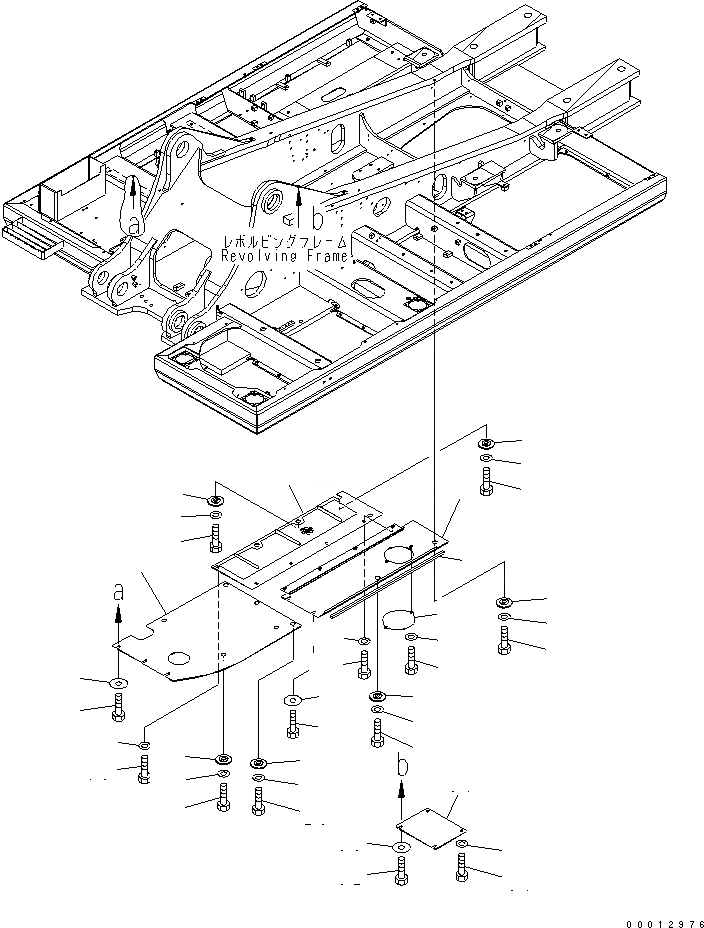 a
b
レボルビングフレーム
Revolving Frame
a
b
00012976