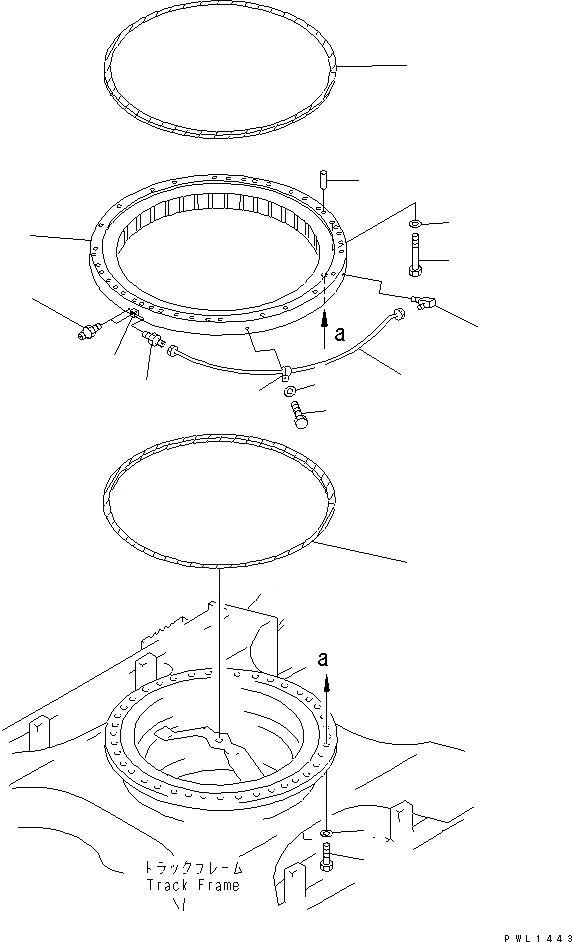 a

a

トラックフレーム
Track Frame

PWL1443