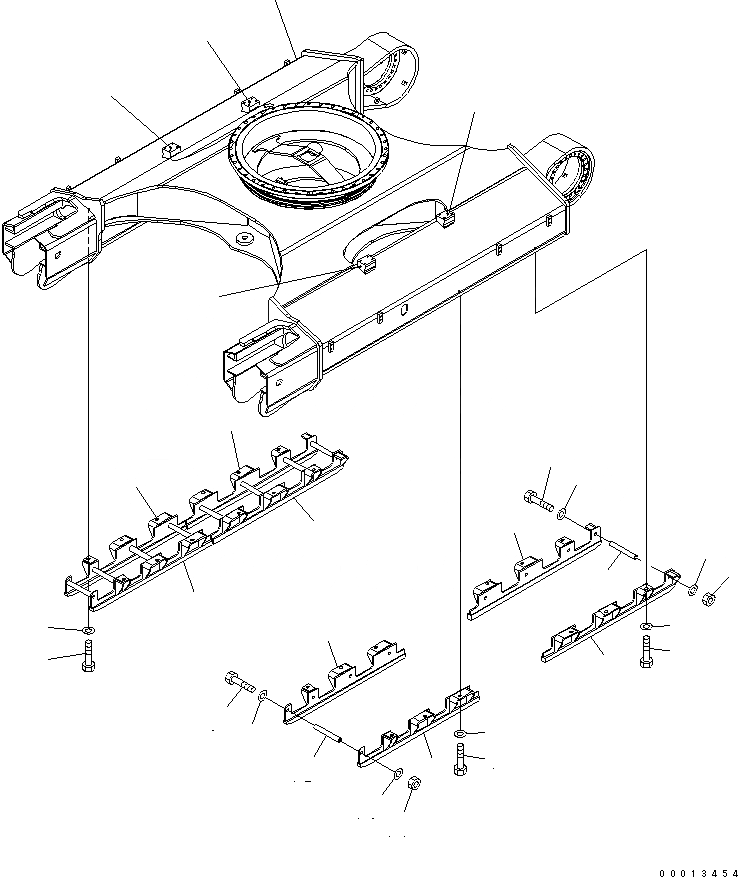 00013454