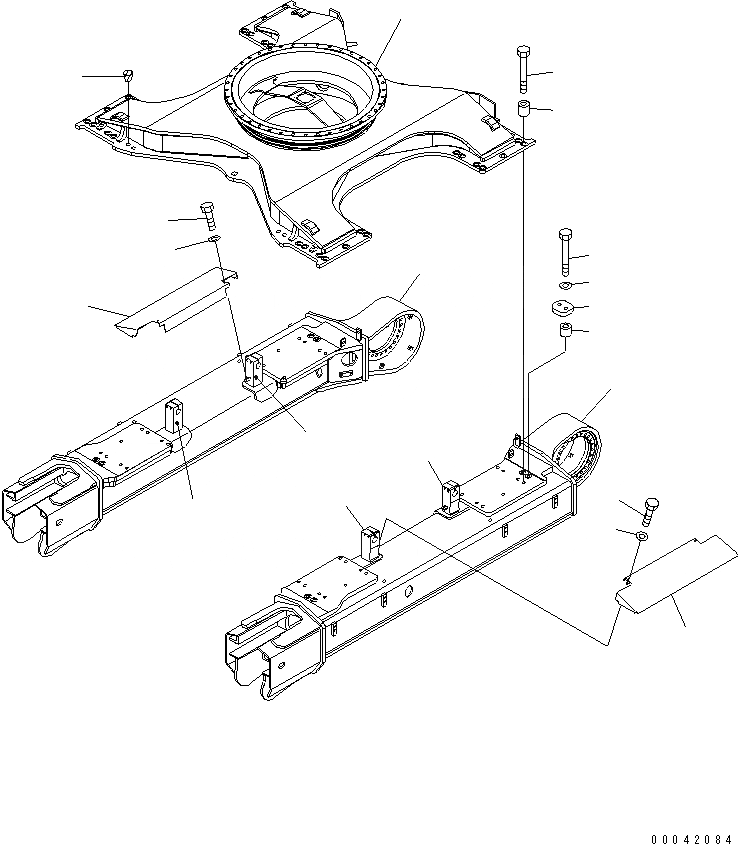 00042084