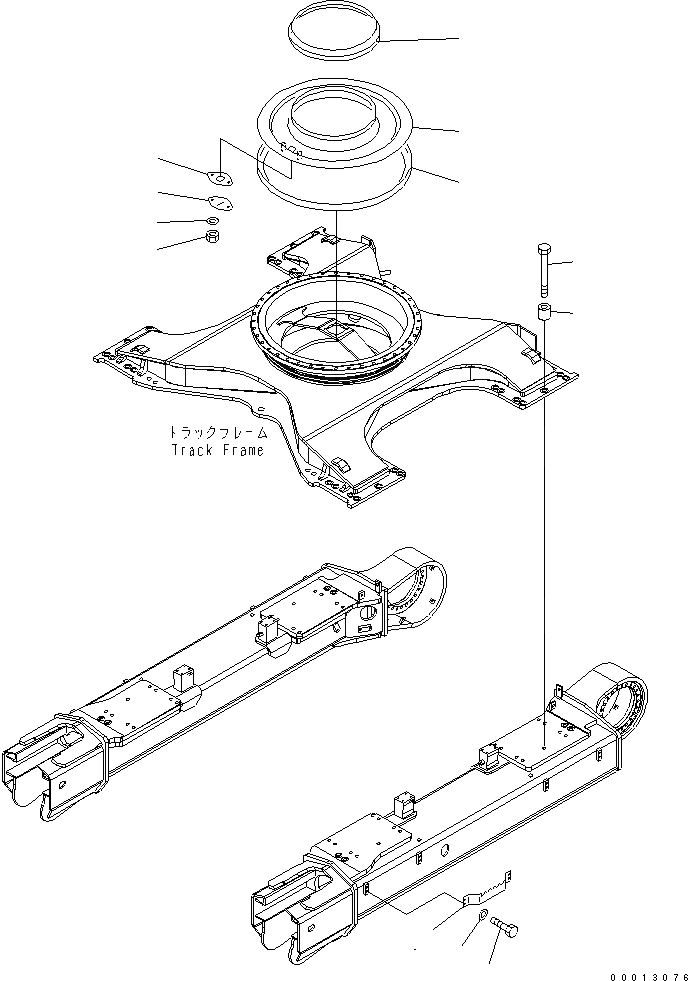 トラックフレーム
Track Frame

00013076