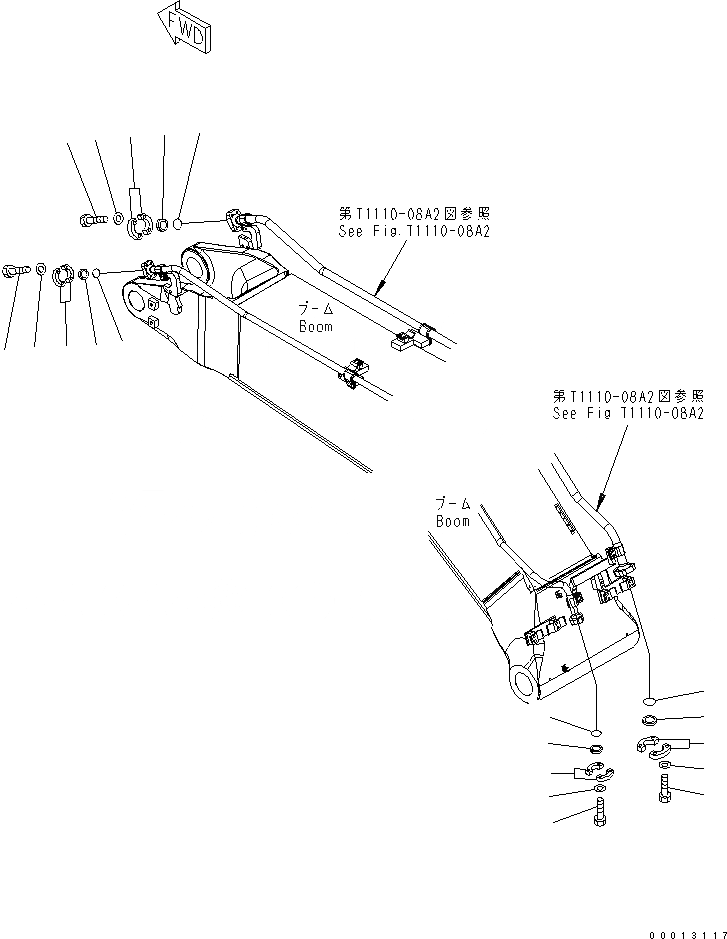 FWD

第T1110-08A2図参照
See Fig.T1110-08A2

ブーム
Boom

第T1110-08A2図参照
See Fig T1110-08A2

ブーム
Boom

00013117