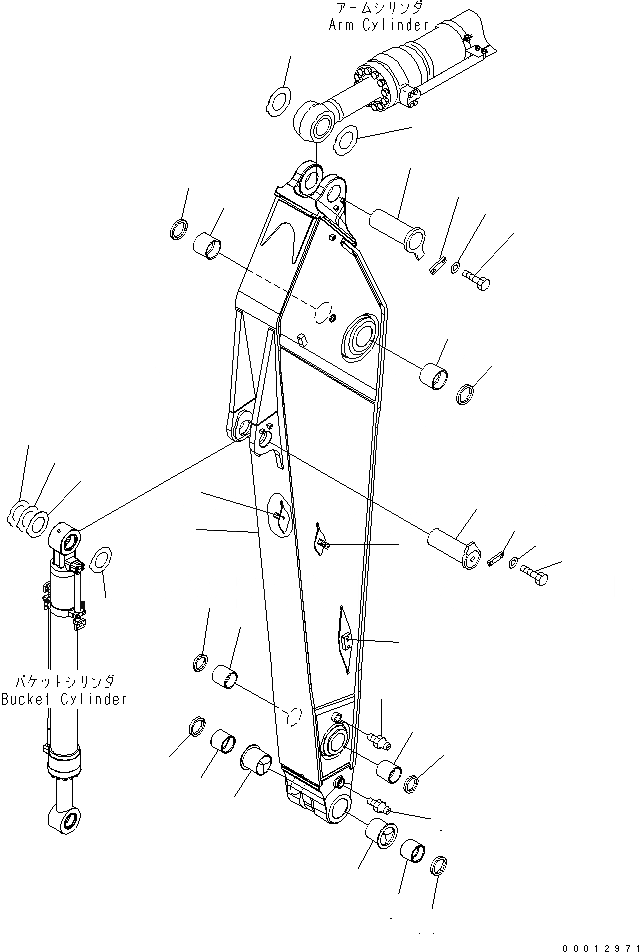 アームシリンダ
Arm Cylinder

バケットシリンダ
Bucket Cylinder

00012971