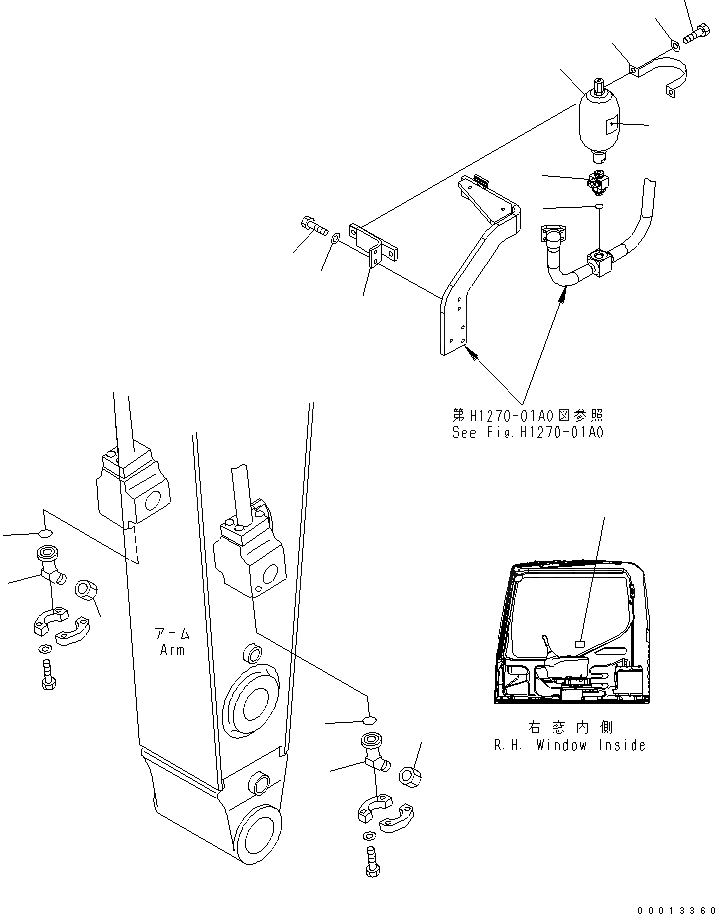 第H1270-01A0図参照
See Fig.H1270-01A0

アーム
Arm

右窓内側
R.H. Window Inside

00013360