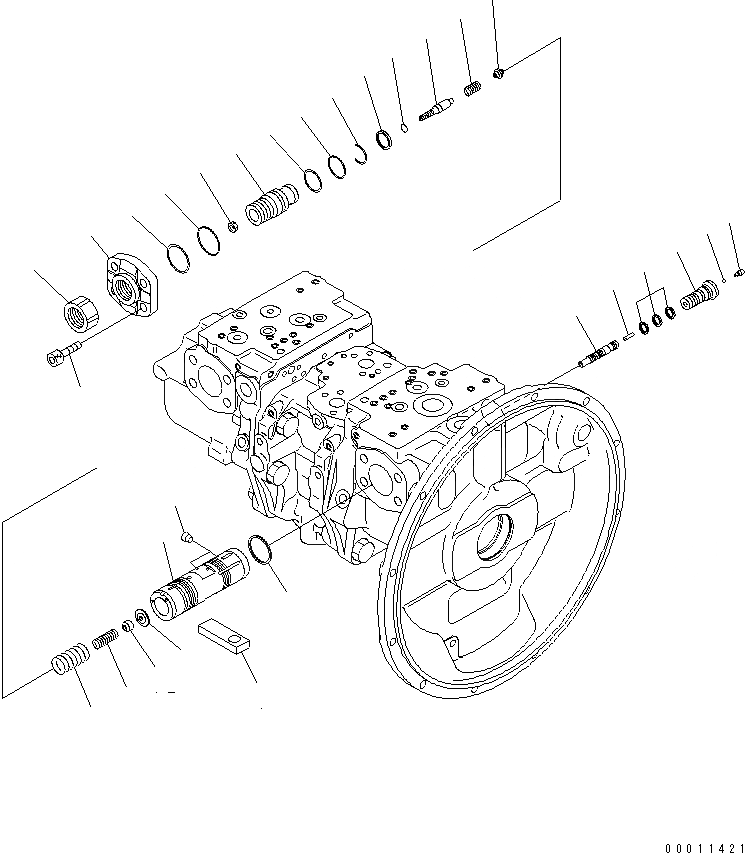 00011421