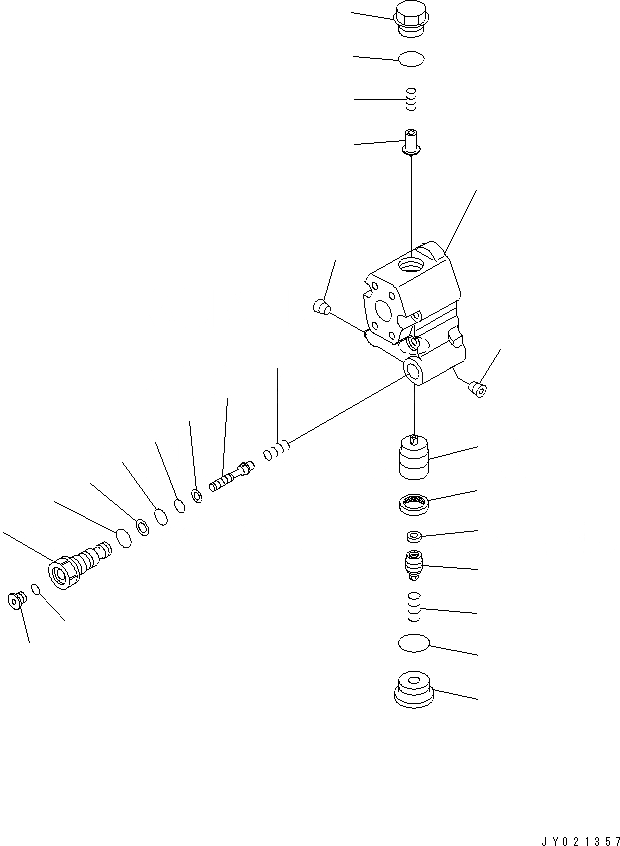 JY021357