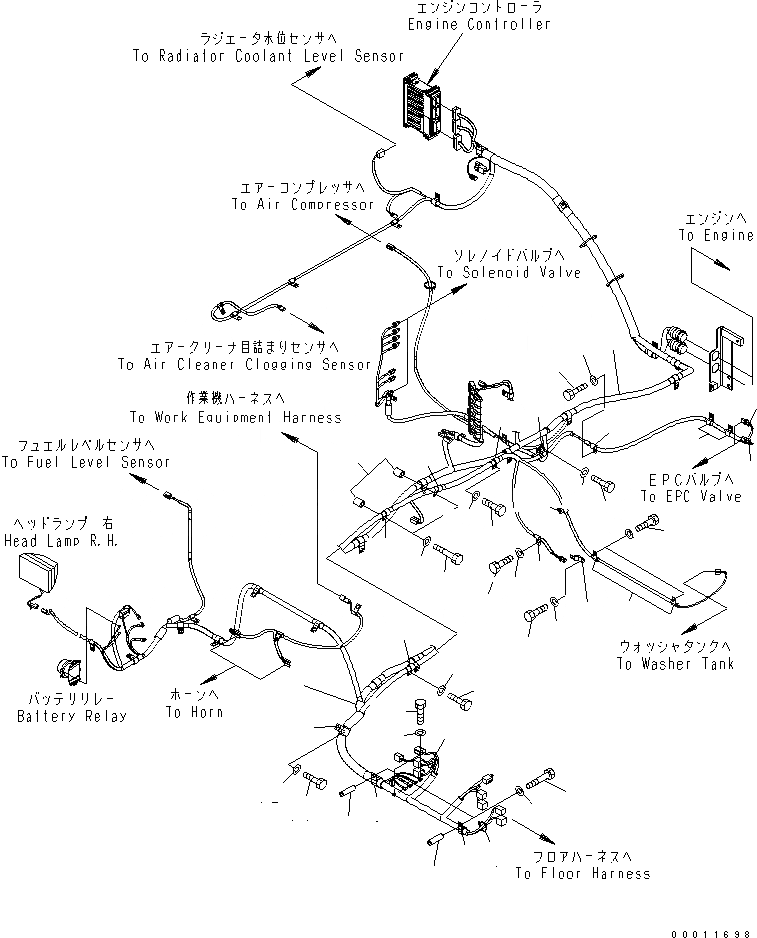 エンジンコントローラ
Engine Controller

ラジエータ水位センサへ
To Radiator Coolant Level Sensor

エアーコンプレッサへ
To Air Compressor

エンジンへ
To Engine

ソレノイドバルブへ
To Solenoid Valve

エアークリーナ目詰まりセンサへ
To Air Cleaner Clogging Sensor

作業機ハーネスへ
To Work Equipment Harness

フュエルレベルセンサへ
To Fuel Level Sensor

EPCバルブへ
To EPC Valve

ヘッドランプ 右
Head Lamp R.H.

ウォッシャタンクへ
To Washer Tank

バッテリリレー
Battery Relay

ホーンへ
To Horn

フロアハーネスへ
To Floor Harness

00011698