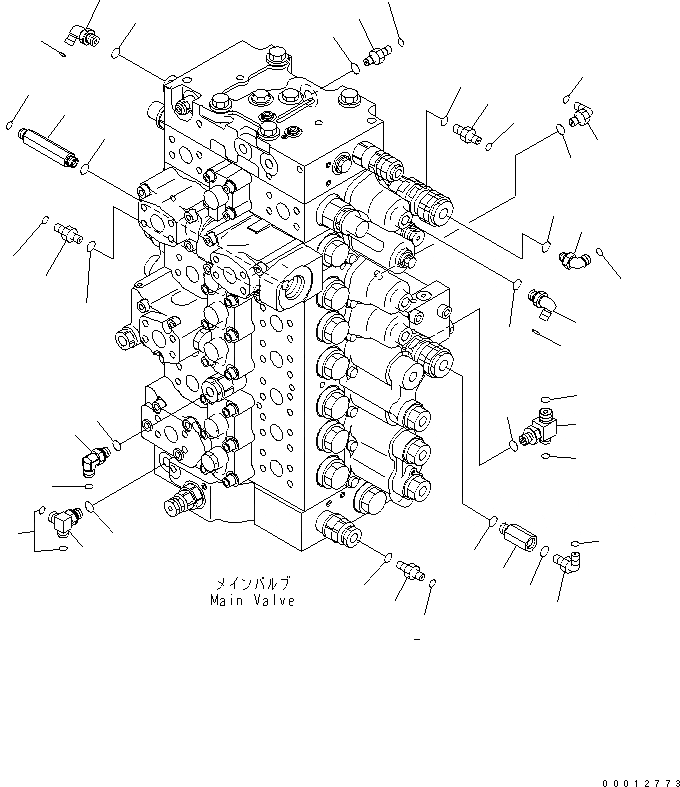 メインバルブ
Main Valve

00012773