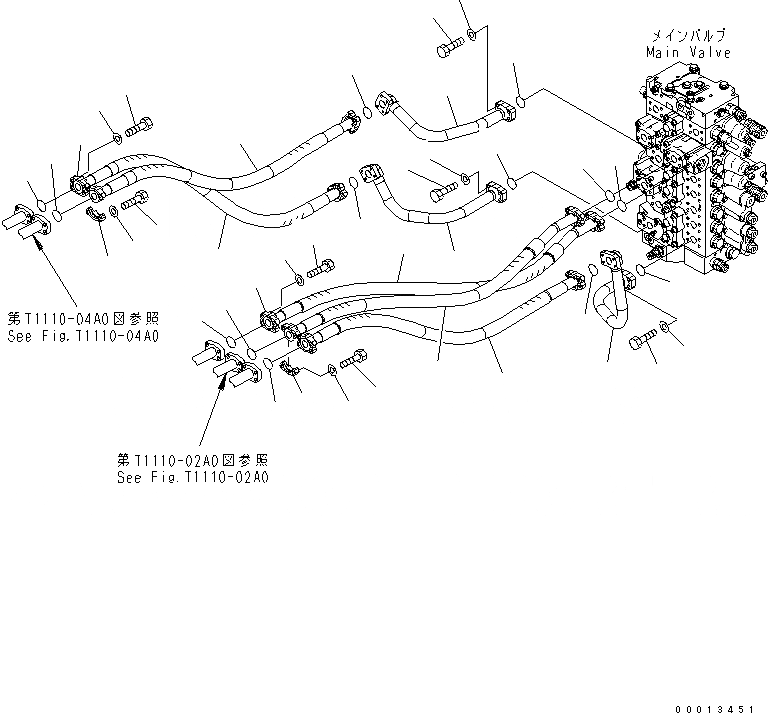 メインバルブ
Main Valve

第T1110-04A0図参照
See Fig.T1110-04A0

第T1110-02A0図参照
See Fig.T1110-02A0

00013451