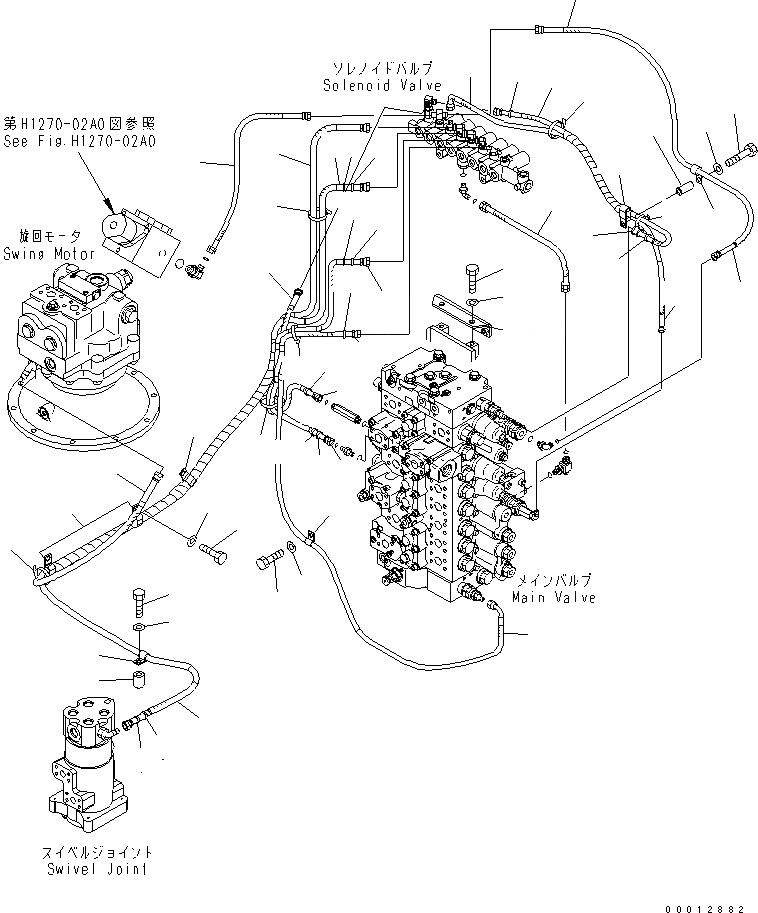 ソレノイドバルブ
Solenoid Valve

第H1270-02A0図参照
See Fig.H1270-02A0

旋回モータ
Swing Motor

メインバルブ
Main Valve

スイベルジョイント
Swivel Joint

00012882